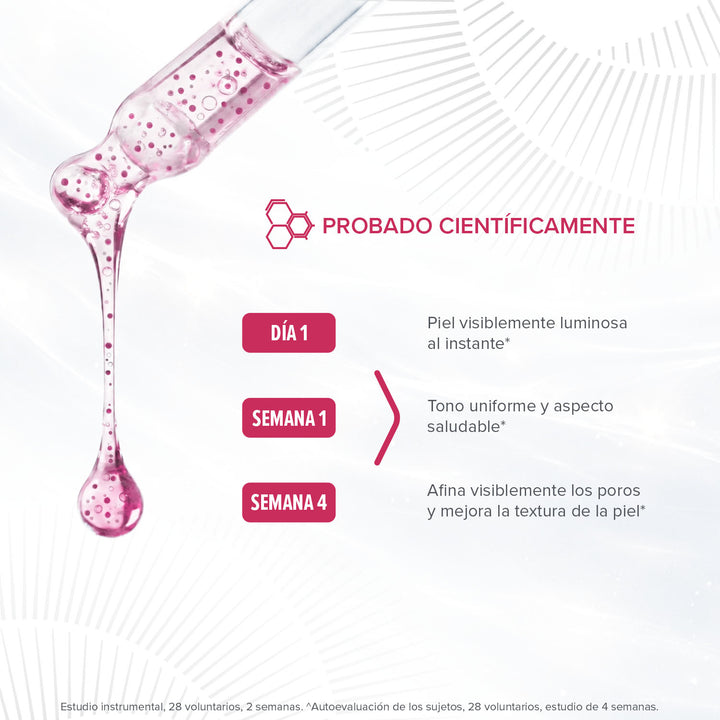 PROBADO CIENTÍFICAMENTE

DÍA 1

Piel visiblemente luminosa al instante*

SEMANA 1

Tono uniforme y aspecto saludable*

SEMANA 4

Afina visiblemente los poros y mejora la textura de la piel*

Estudio instrumental, 28 voluntarios, 2 semanas. ^Autoevaluación de los sujetos, 28 voluntarios, estudio de 4 semanas.