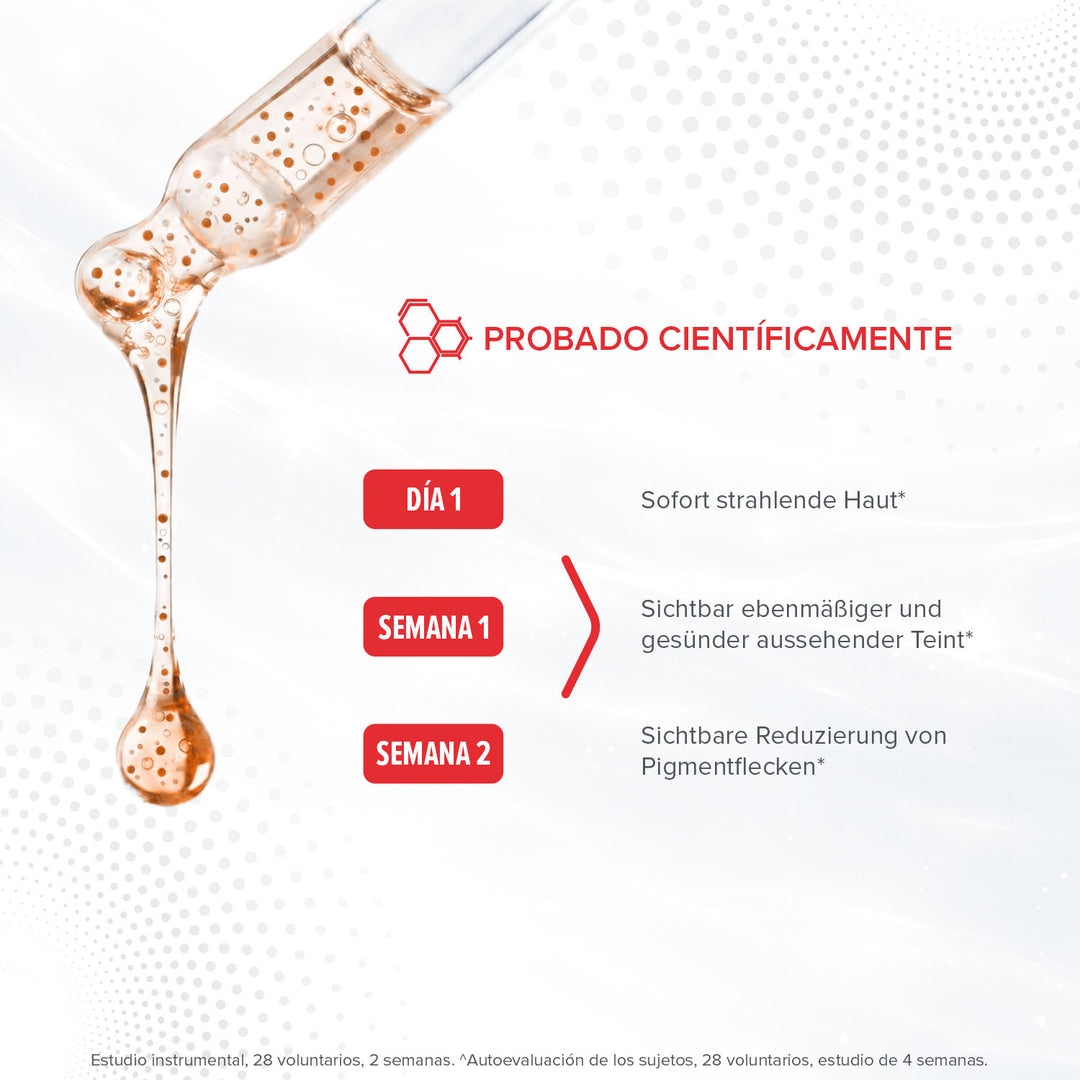 PROBADO CIENTÍFICAMENTE

DÍA 1

Sofort strahlende Haut*

SEMANA 1

Sichtbar ebenmäßiger und gesünder aussehender Teint*

SEMANA 2

Sichtbare Reduzierung von Pigmentflecken*

Estudio instrumental, 28 voluntarios, 2 semanas. ^Autoevaluación de los sujetos, 28 voluntarios, estudio de 4 semanas.