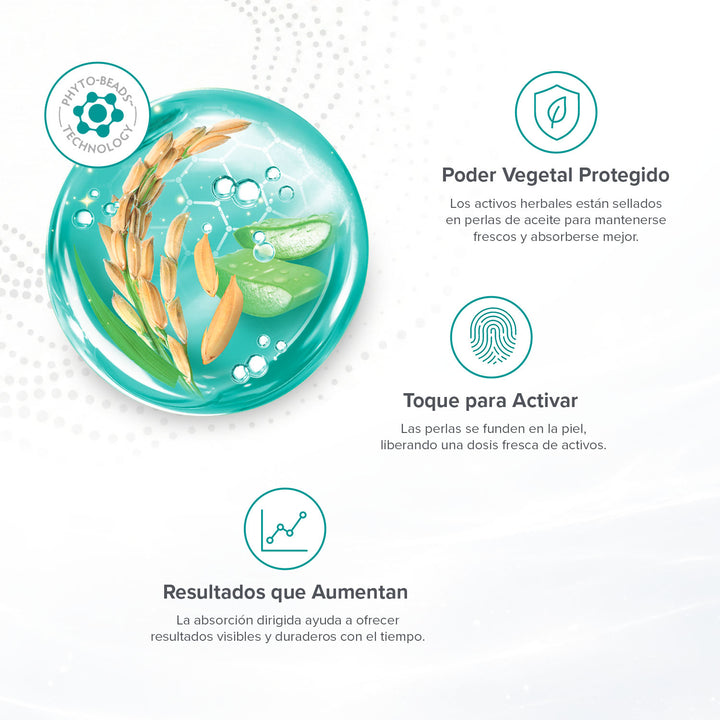 PHYTO-BEADS TECHNOLOGY

Poder Vegetal Protegido

Los activos herbales están sellados en perlas de aceite para mantenerse frescos y absorberse mejor.

Toque para Activar

Las perlas se funden en la piel, liberando una dosis fresca de activos.

Resultados que Aumentan

La absorción dirigida ayuda a ofrecer resultados visibles y duraderos con el tiempo.