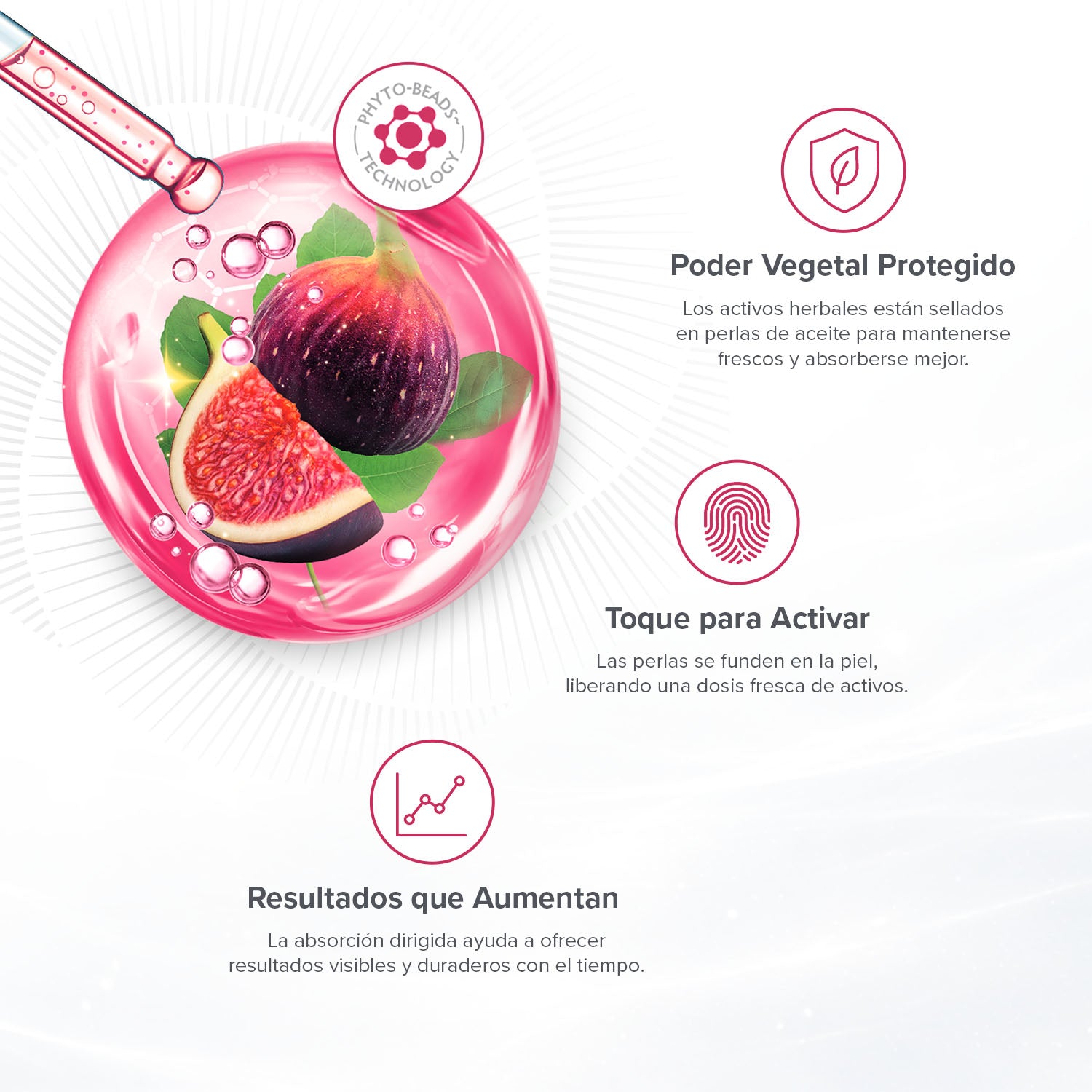 PHYTO-BEADS™
TECHNOLOGY

Poder Vegetal Protegido

Los activos herbales están sellados en perlas de aceite para mantenerse frescos y absorberse mejor.

Toque para Activar

Las perlas se funden en la piel, liberando una dosis fresca de activos.

Resultados que Aumentan

La absorción dirigida ayuda a ofrecer resultados visibles y duraderos con el tiempo.